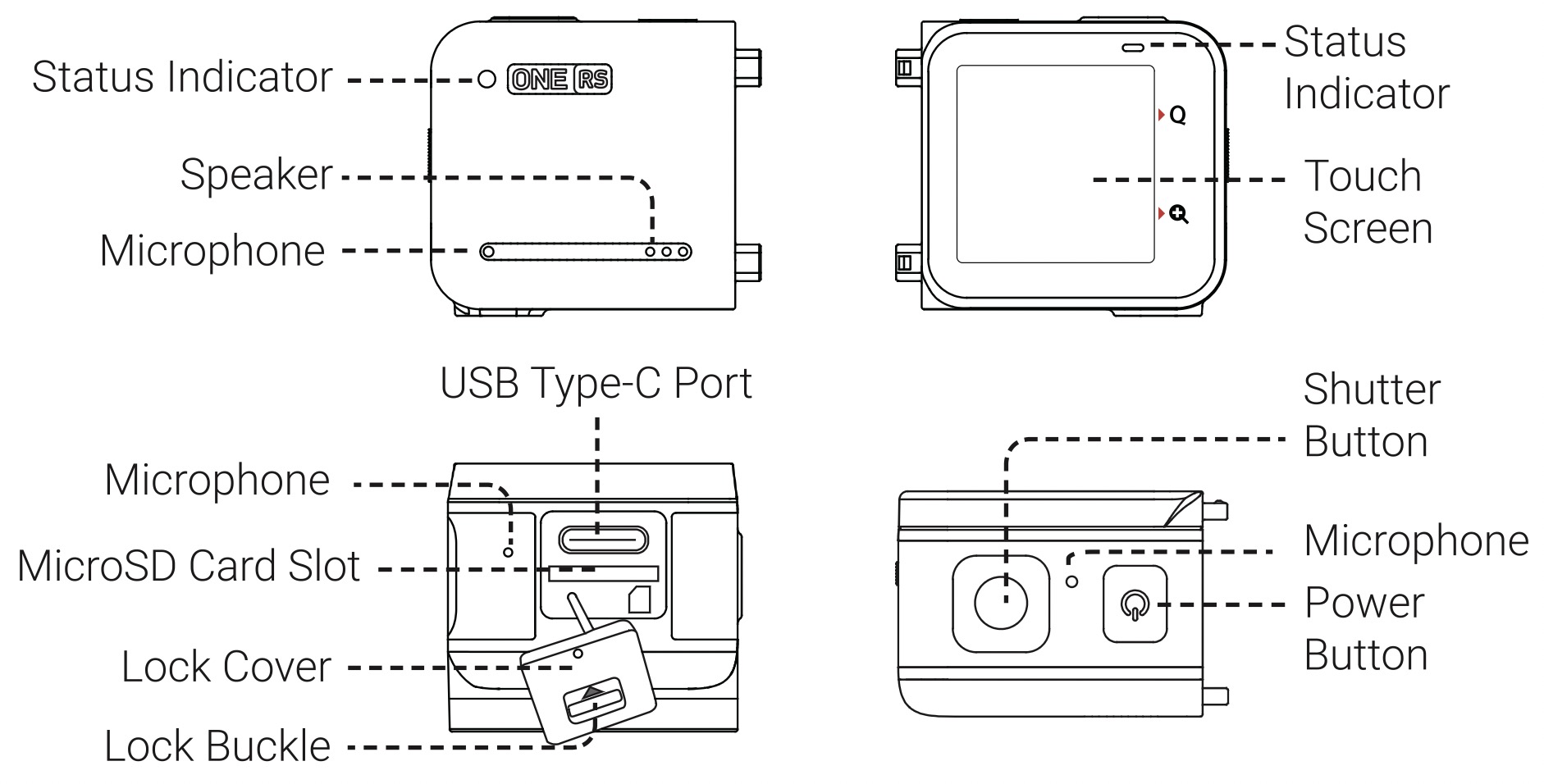 Status Indicator

ONE RS

Speaker

Microphone

Status Indicator

Q

Touch Screen

USB Type-C Port

Microphone

MicroSD Card Slot

Lock Cover

Lock Buckle

Shutter Button

Microphone

Power Button